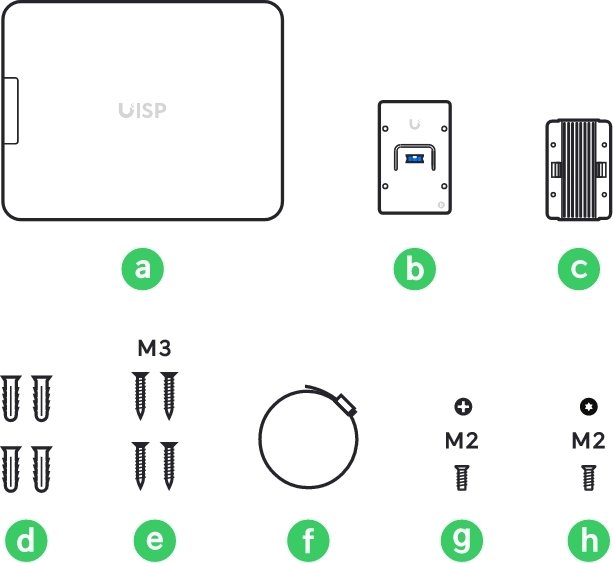 UISP

a

b

c

M3

M2

M2

d

e

f

g

h