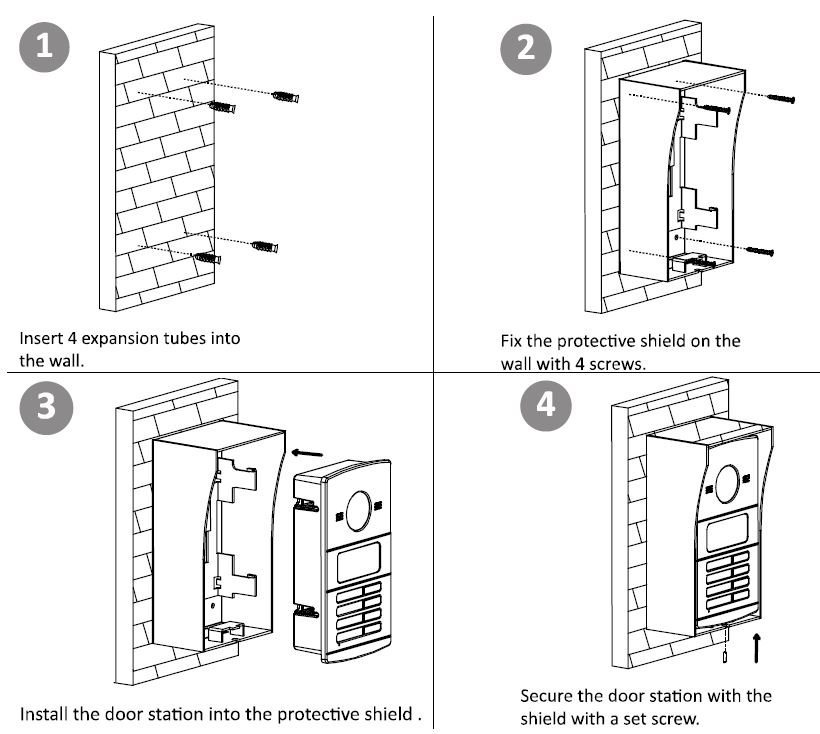 1

Insert 4 expansion tubes into the wall.

2

Fix the protective shield on the wall with 4 screws.

3

Install the door station into the protective shield .

4

Secure the door station with the shield with a set screw.