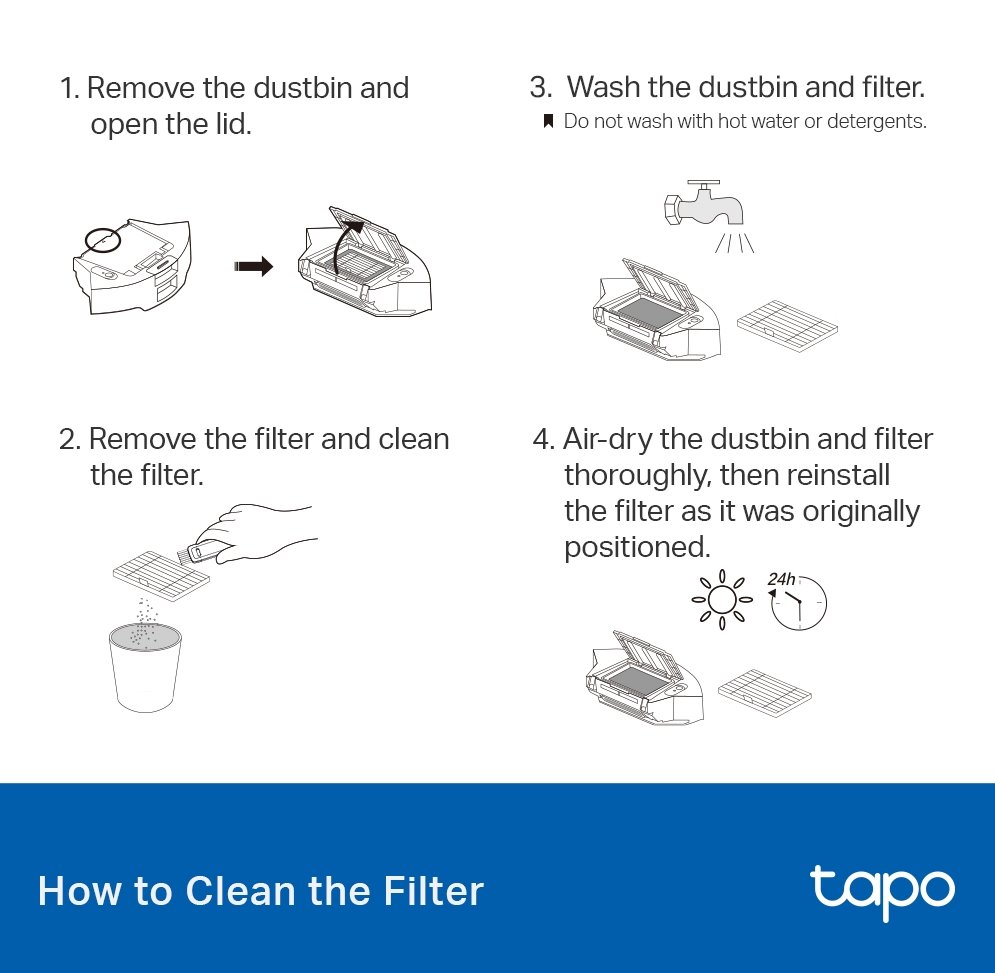 1. Remove the dustbin and open the lid.

2. Remove the filter and clean the filter.

3. Wash the dustbin and filter.
Do not wash with hot water or detergents.

4. Air-dry the dustbin and filter thoroughly, then reinstall the filter as it was originally positioned.

24h

How to Clean the Filter

tapo