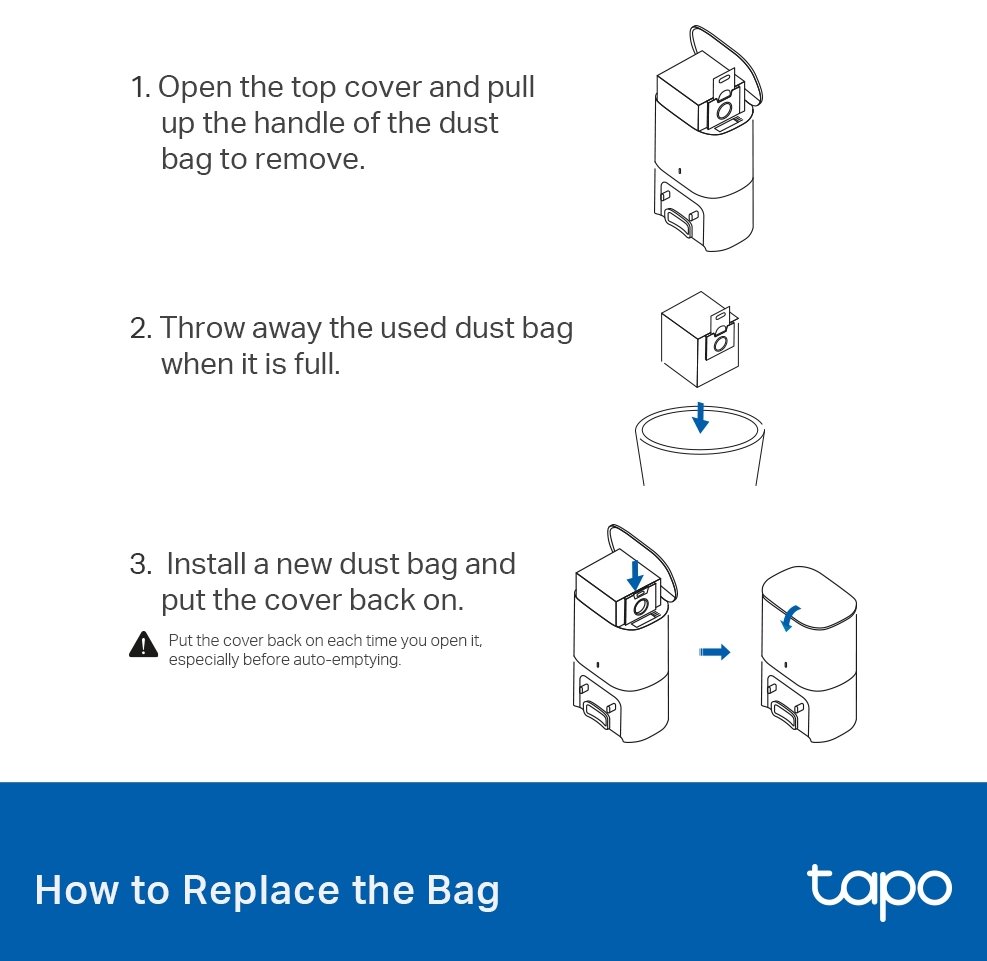 1. Open the top cover and pull up the handle of the dust bag to remove.

2. Throw away the used dust bag when it is full.

3. Install a new dust bag and put the cover back on.

Put the cover back on each time you open it, especially before auto-emptying.

How to Replace the Bag

tapo